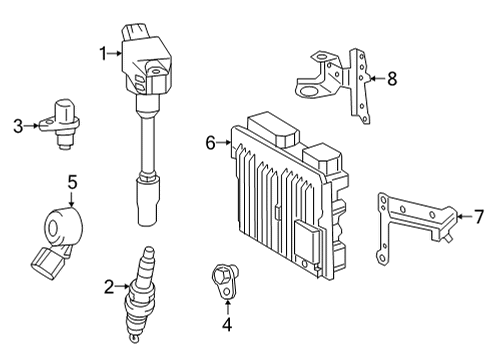 1
8
3
6
5
7
2
4