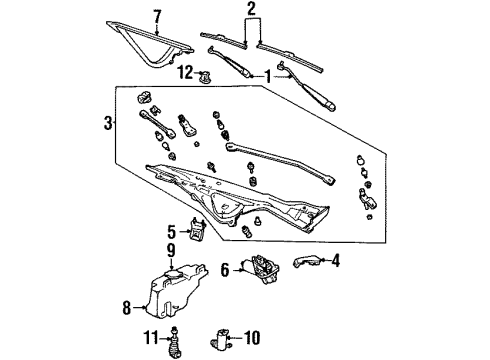 7
2
12
1
3
5
9
6
4
8
11
10