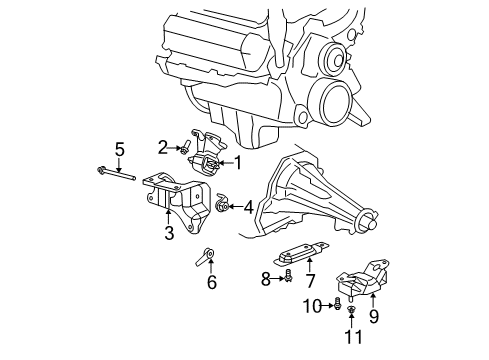 5
2
1
3
4
6
8
7
10
9
11