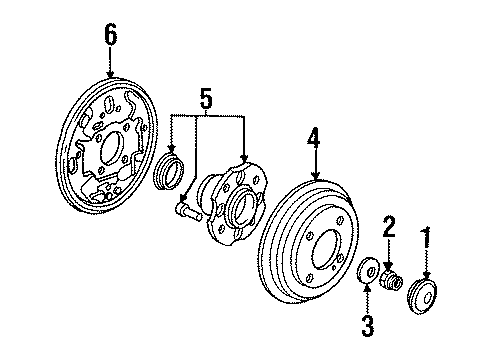 6
5
4
2
1
3