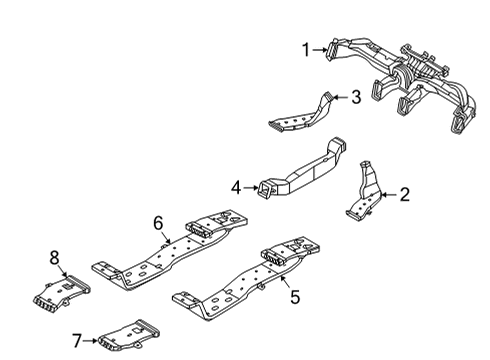 1
3
4
2
6
8
5
7