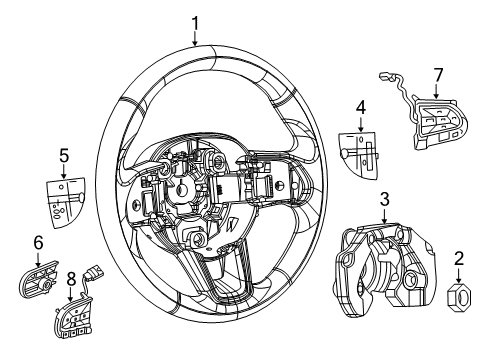 1
7
4
5
3
6
2
8