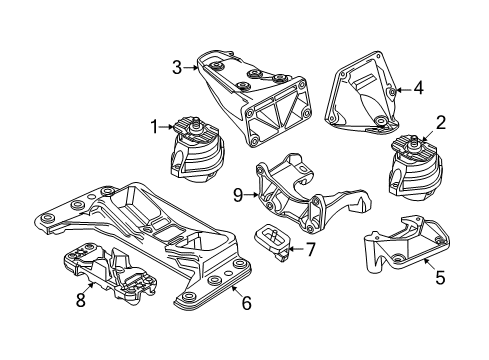 3
4
1
2
9
7
5
8
6