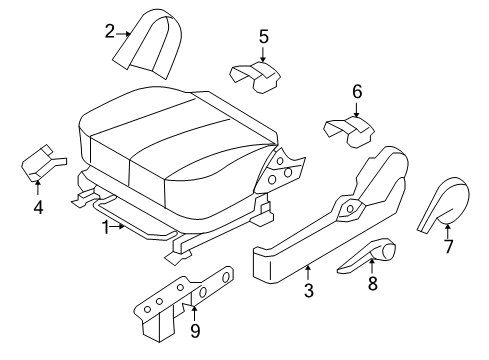 2
5
6
4
1
7
3
8
9