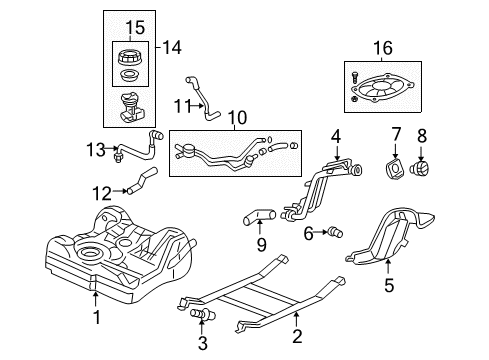 15
14
16
11
10
13
4
7
8
12
9
6
5
1
3
2