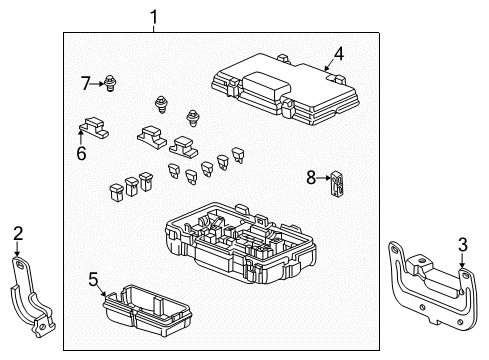 1
4
7
6
8
2
3
5