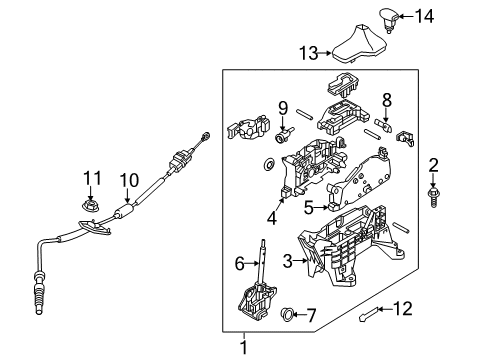 14
13
9
8
2
11
10
4
5
6
3
7
12
1