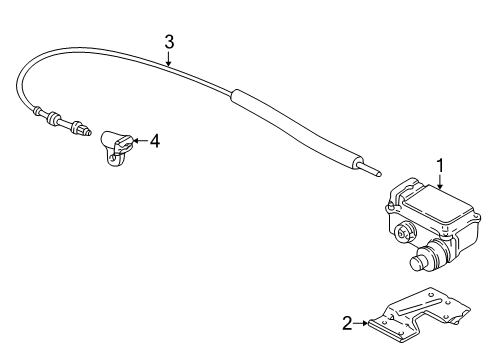 3
4
1
2