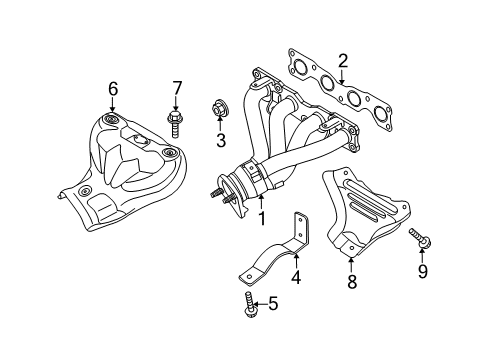 2
6
7
3
1
4
8
9
5