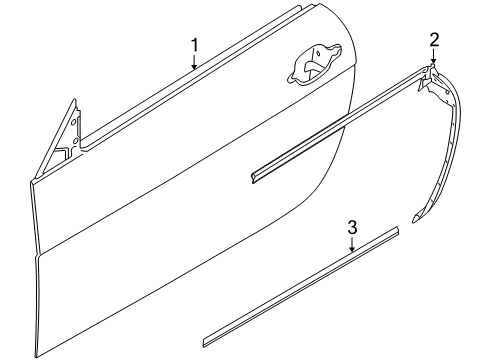 1
2
3