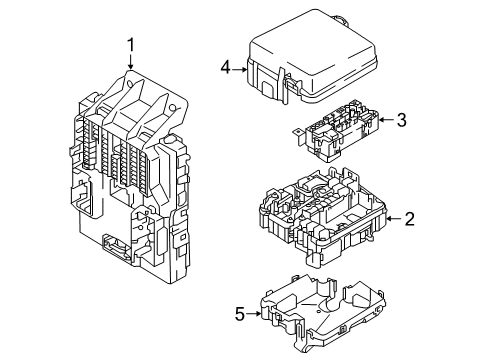 1
4
3
2
5