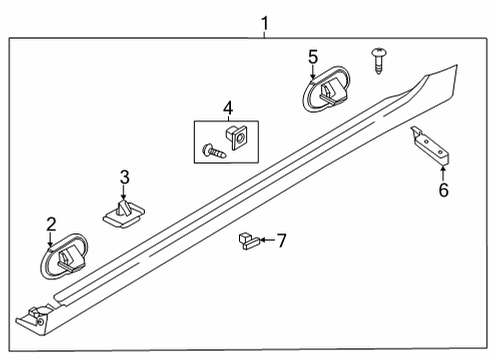 1
5
4
3
6
2
7