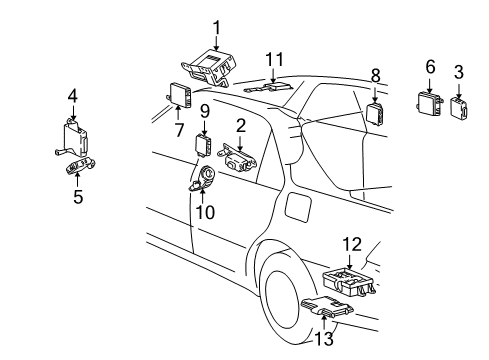 1
11
8
6
3
4
7
9
2
5
10
12
13