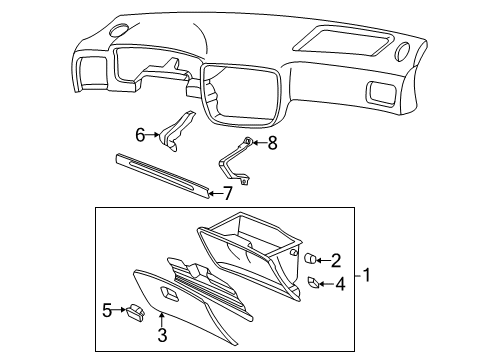 6
8
7
2
1
4
5
3