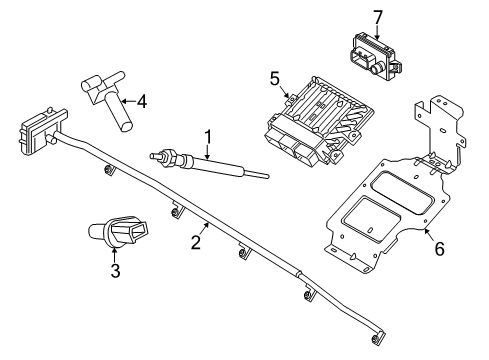 7
5
4
1
6
2
3