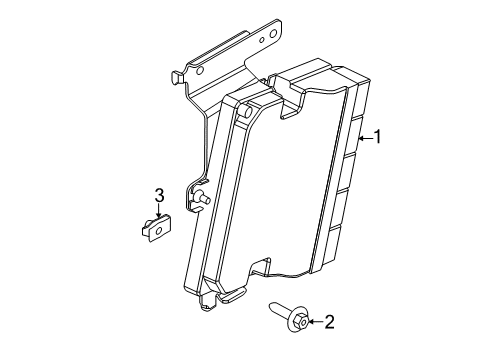 1
3
2