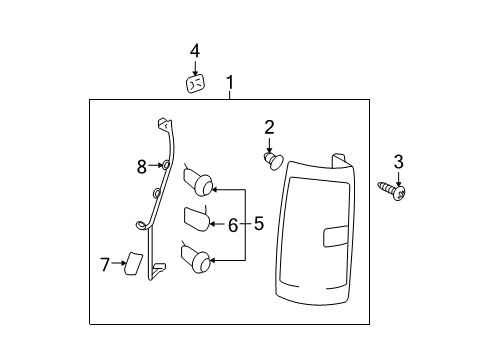 4
1
2
3
8
6
5
7