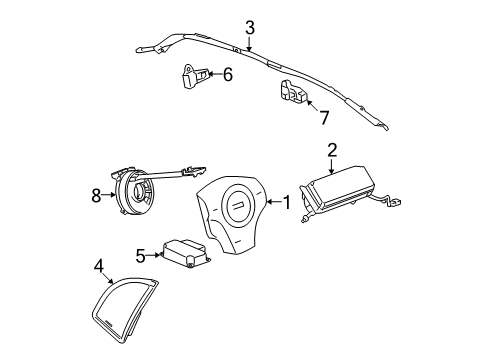 3
6
7
2
8
1
5
4