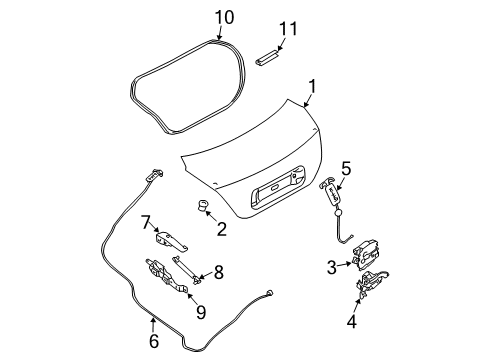 10
11
1
5
2
7
8
3
9
4
6