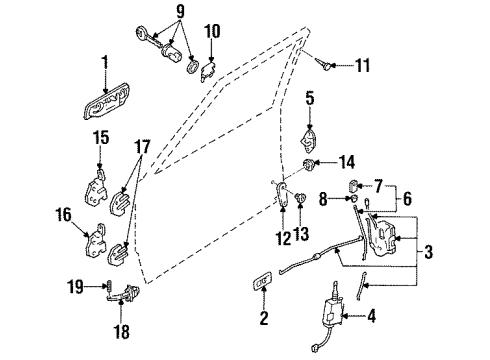 9
10
1
11
5
15
17
14
7
8
6
16
12
13
3
19
2
4
18