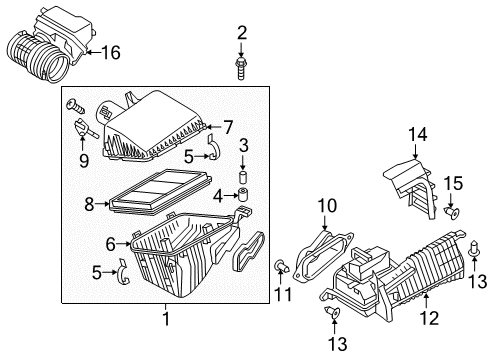 16
2
7
9
5
3
4
8
6
5
1
14
15
10
11
13
12
13