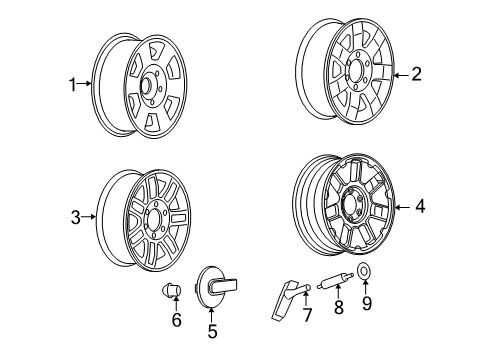 1
2
3
4
6
5
7
8
9