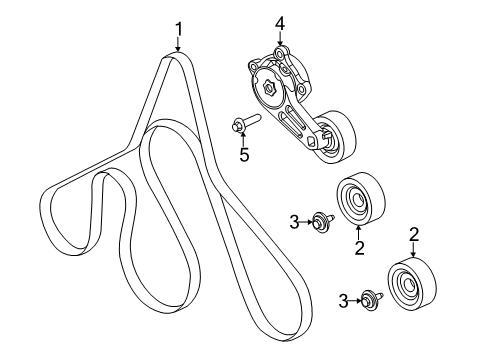 1
4
5
3
2
2
3