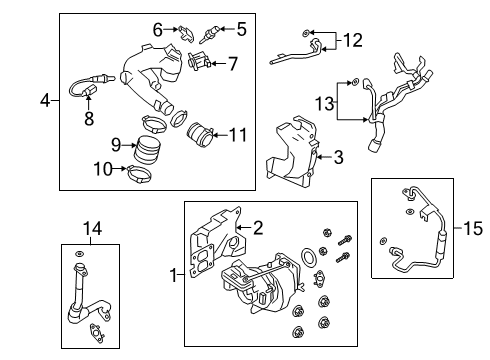 6
5
12
7
4
8
13
9
11
3
10
14
2
15
1