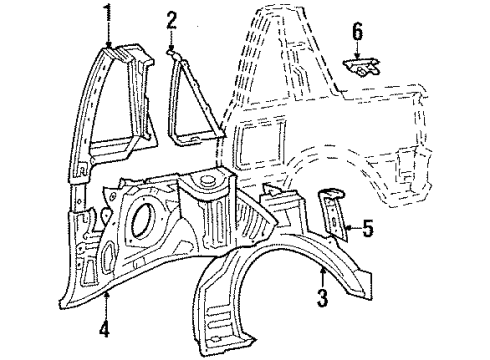 1
2
6
5
3
4