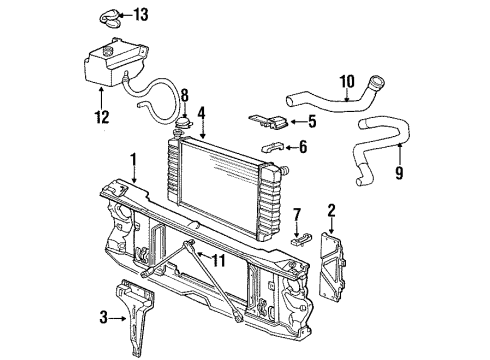 13
12
8
4
10
5
6
9
1
7
2
11
3