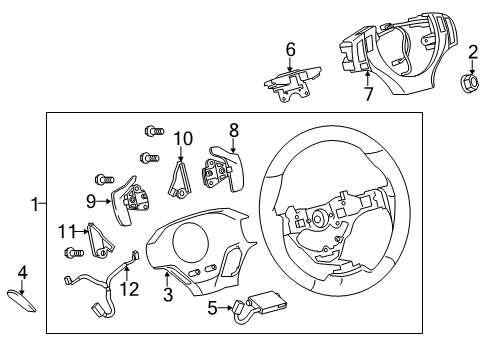 6
2
7
10
8
1
9
11
4
12
3
5