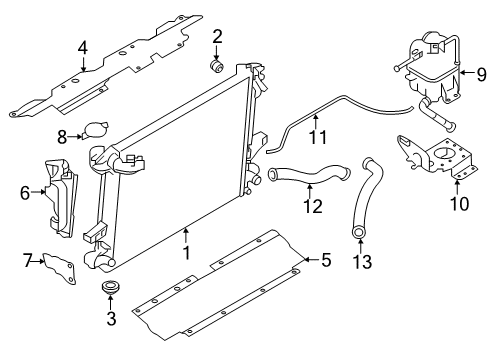 4
2
9
8
11
6
12
10
1
7
5
13
3