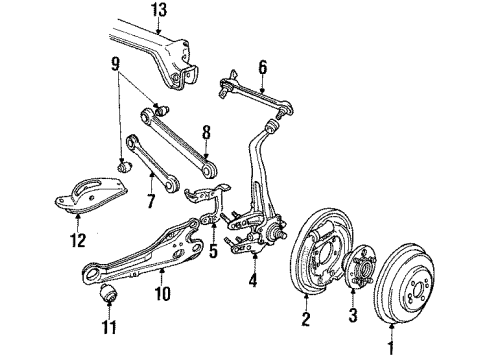 13
9
6
8
7
12
5
10
4
11
2
3
1