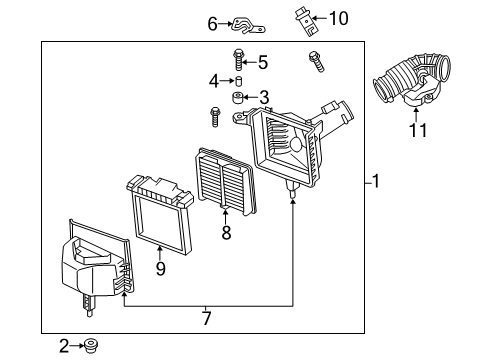 6
10
5
4
3
11
1
8
9
7
2