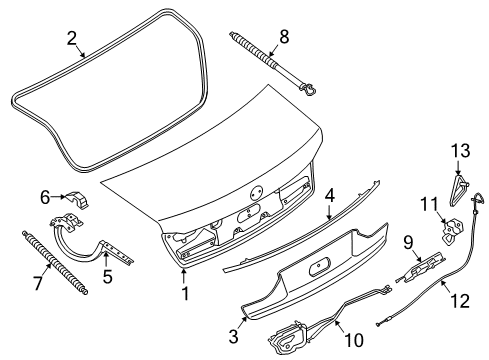 2
8
13
6
4
11
9
7
5
1
12
3
10