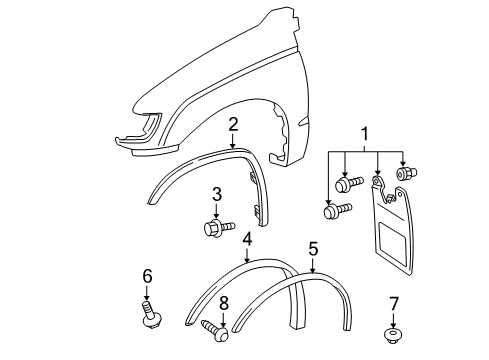 2
1
3
4
5
6
8
7