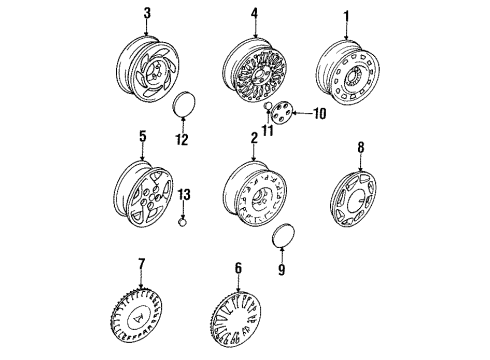 3
4
1
12
11
10
5
2
8
13
9
7
6