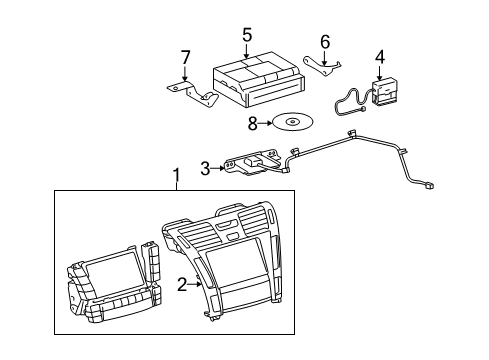 5
6
7
4
8
3
1
2