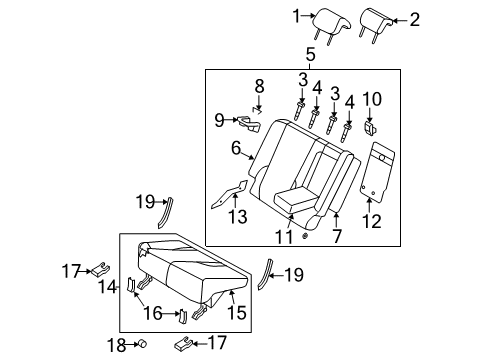 1
2
5
8
3
4
3
4
10
9
6
13
11
7
12
19
17
14
16
15
19
18
17