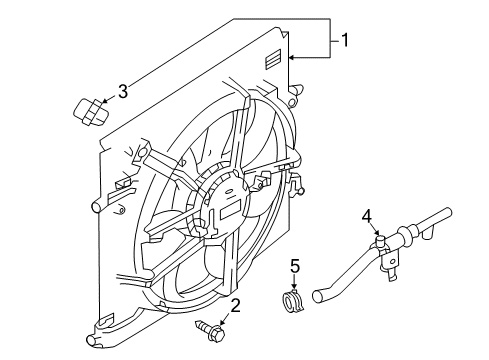 1
3
4
5
2