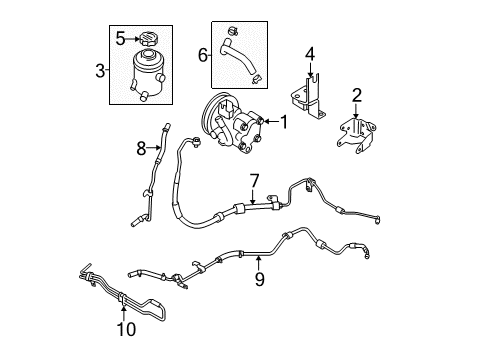 5
3
6
4
2
1
8
7
9
10