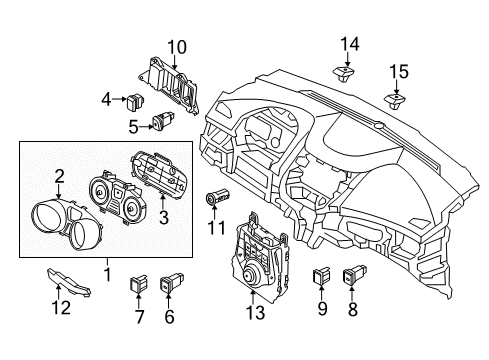 10
14
15
4
5
2
3
11
1
12
7
6
13
9
8