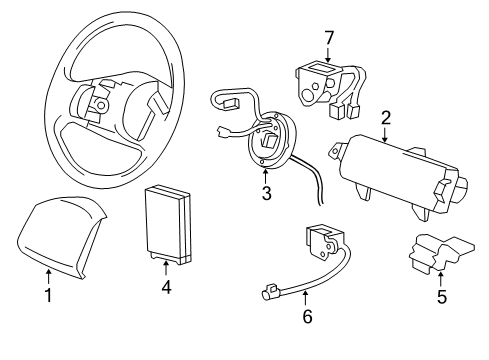 7
2
3
1
4
6
5