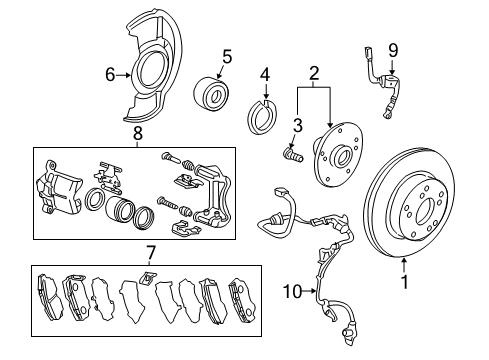 6
5
4
2
9
3
8
7
10
1