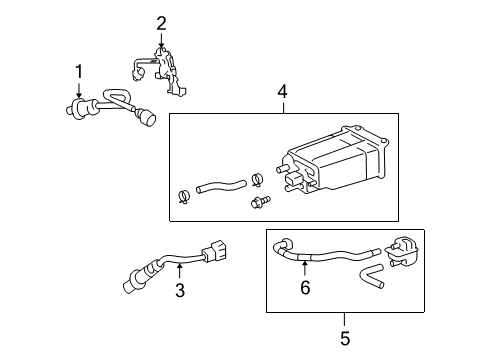 2
1
4
3
6
5