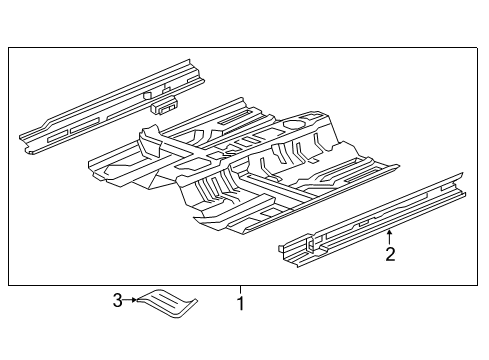 2
3
1