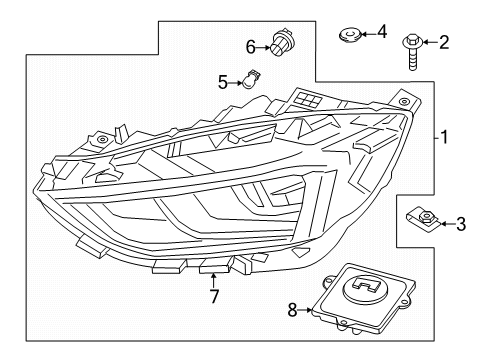 6
4
2
5
1
3
7
8