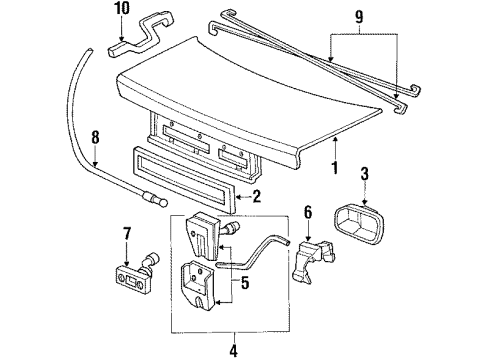 10
9
8
1
3
2
6
7
5
4