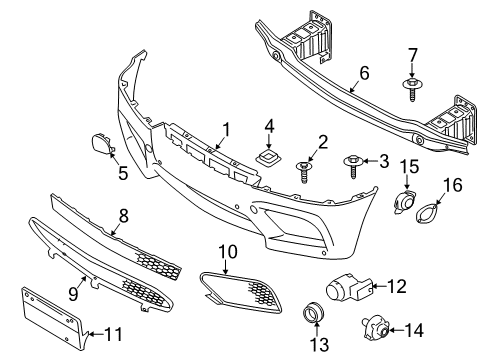 7
6
1
4
2
3
5
15
16
8
10
9
12
11
13
14