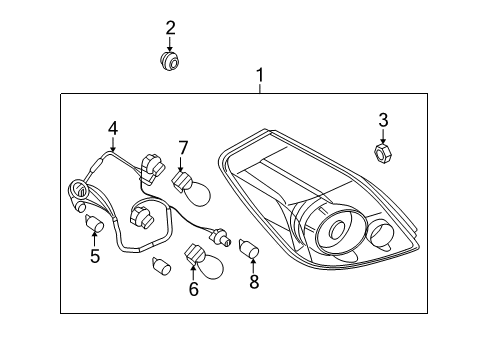 2
1
3
4
7
5
6
8